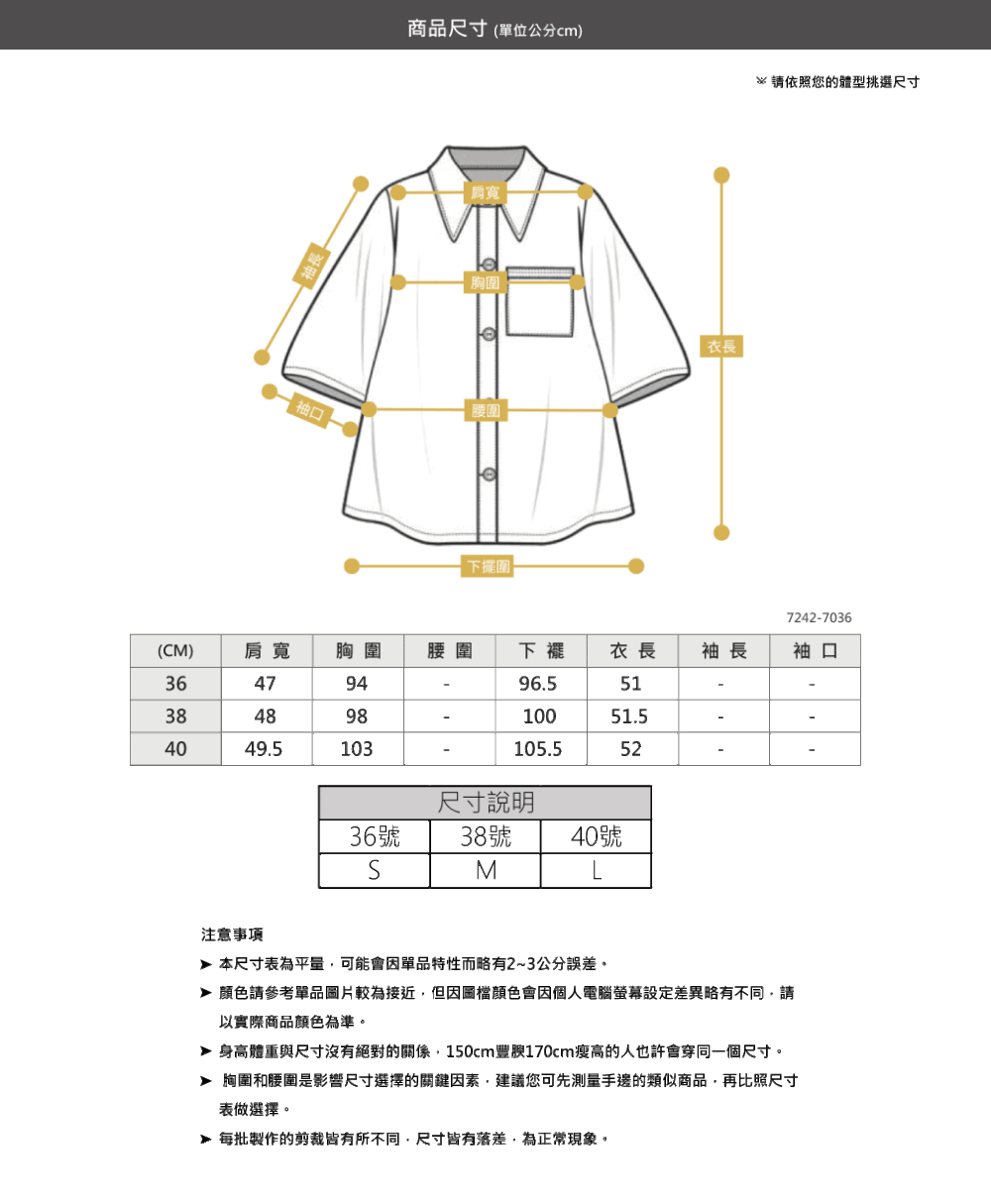 商品尺寸 (單位公分cm)

※ 請依照您的體型挑選尺寸

袖長

肩寬

胸圍

衣長

袖口

腰圍

下擺圍

7242-7036

| (CM) | 肩 寬 | 胸 圍 | 腰 圍 | 下 襬 | 衣 長 | 袖 長 | 袖 口 |
|---|---|---|---|---|---|---|---|
| 36 | 47 | 94 | - | 96.5 | 51 | - | - |
| 38 | 48 | 98 | - | 100 | 51.5 | - | - |
| 40 | 49.5 | 103 | - | 105.5 | 52 | - | - |

| 尺寸說明 | | |
|---|---|---|
| 36號 | 38號 | 40號 |
| S | M | L |

注意事項

➤ 本尺寸表為平量，可能會因單品特性而略有2~3公分誤差。

➤ 顏色請參考單品圖片較為接近，但因圖檔顏色會因個人電腦螢幕設定差異略有不同，請以實際商品顏色為準。

➤ 身高體重與尺寸沒有絕對的關係，150cm豐腴170cm瘦高的人也許會穿同一個尺寸。

➤ 胸圍和腰圍是影響尺寸選擇的關鍵因素，建議您可先測量手邊的類似商品，再比照尺寸表做選擇。

➤ 每批製作的剪裁皆有所不同，尺寸皆有落差，為正常現象。