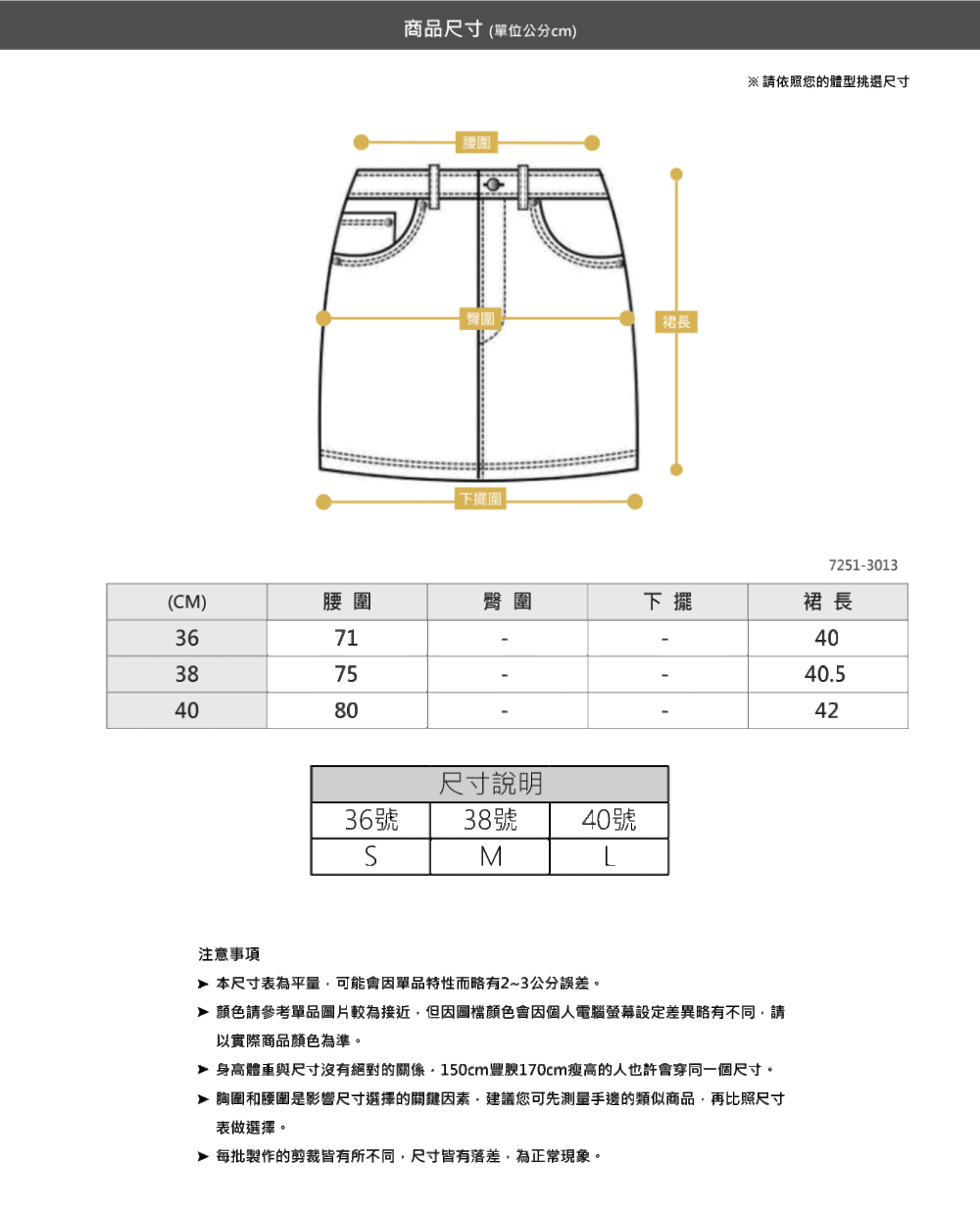 商品尺寸 (單位公分cm)

※ 請依照您的體型挑選尺寸

腰圍

臀圍

裙長

下擺圍

7251-3013

| (CM) | 腰 圍 | 臀 圍 | 下 擺 | 裙 長 |
|---|---|---|---|---|
| 36 | 71 | - | - | 40 |
| 38 | 75 | - | - | 40.5 |
| 40 | 80 | - | - | 42 |

| 尺寸說明 | | |
|---|---|---|
| 36號 | 38號 | 40號 |
| S | M | L |

注意事項

➤ 本尺寸表為平量，可能會因單品特性而略有2~3公分誤差。

➤ 顏色請參考單品圖片較為接近，但因圖檔顏色會因個人電腦螢幕設定差異略有不同，請以實際商品顏色為準。

➤ 身高體重與尺寸沒有絕對的關係，150cm豐腴170cm瘦高的人也許會穿同一個尺寸。

➤ 胸圍和腰圍是影響尺寸選擇的關鍵因素，建議您可先測量手邊的類似商品，再比照尺寸表做選擇。

➤ 每批製作的剪裁皆有所不同，尺寸皆有落差，為正常現象。