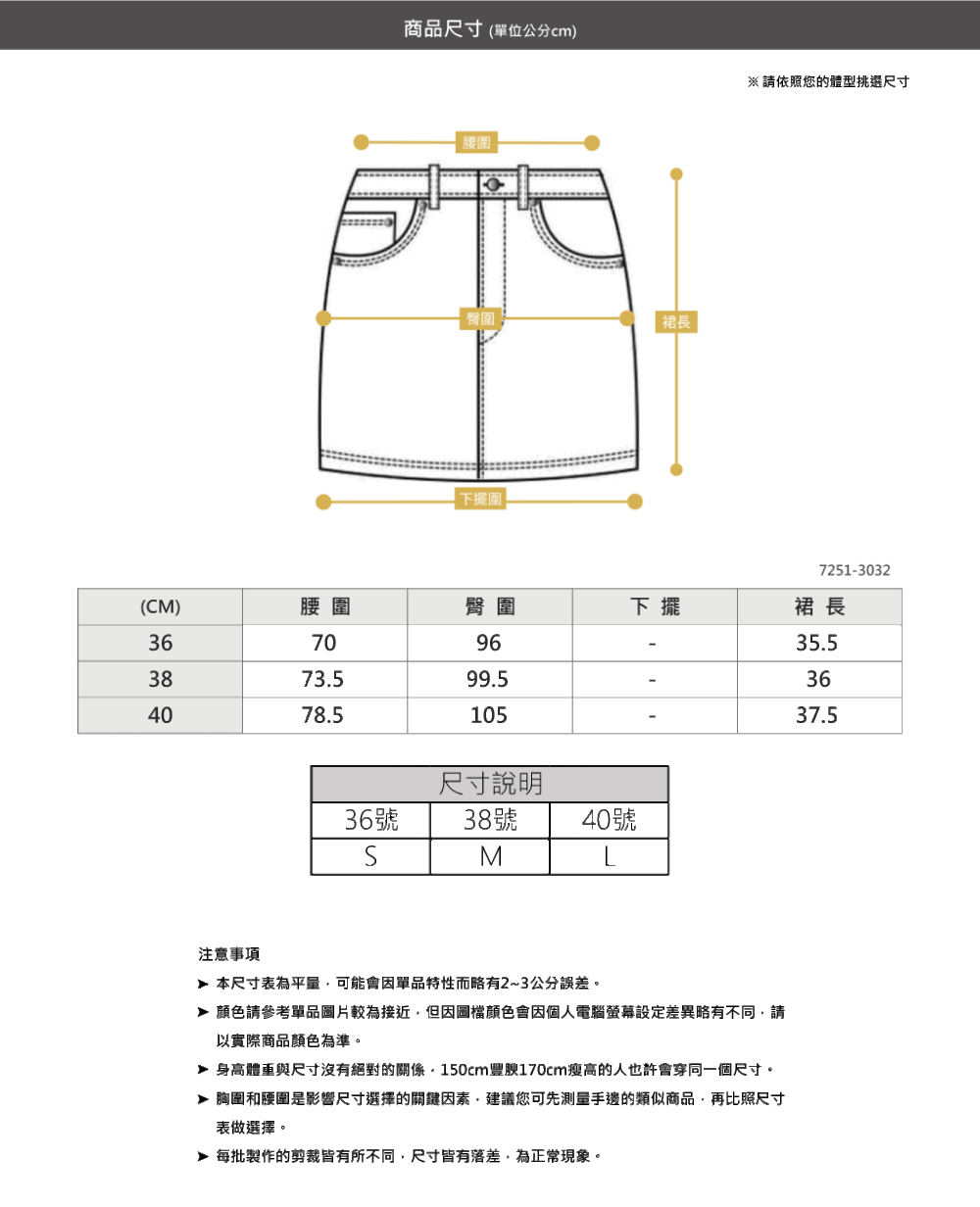 商品尺寸 (單位公分cm)

※ 請依照您的體型挑選尺寸

腰圍

臀圍

裙長

下擺圍

7251-3032

| (CM) | 腰 圍 | 臀 圍 | 下 擺 | 裙 長 |
|---|---|---|---|---|
| 36 | 70 | 96 | - | 35.5 |
| 38 | 73.5 | 99.5 | - | 36 |
| 40 | 78.5 | 105 | - | 37.5 |

| 尺寸說明 | | |
|---|---|---|
| 36號 | 38號 | 40號 |
| S | M | L |

注意事項

➤ 本尺寸表為平量，可能會因單品特性而略有2~3公分誤差。

➤ 顏色請參考單品圖片較為接近，但因圖檔顏色會因個人電腦螢幕設定差異略有不同，請以實際商品顏色為準。

➤ 身高體重與尺寸沒有絕對的關係，150cm豐腴170cm瘦高的人也許會穿同一個尺寸。

➤ 胸圍和腰圍是影響尺寸選擇的關鍵因素，建議您可先測量手邊的類似商品，再比照尺寸表做選擇。

➤ 每批製作的剪裁皆有所不同，尺寸皆有落差，為正常現象。