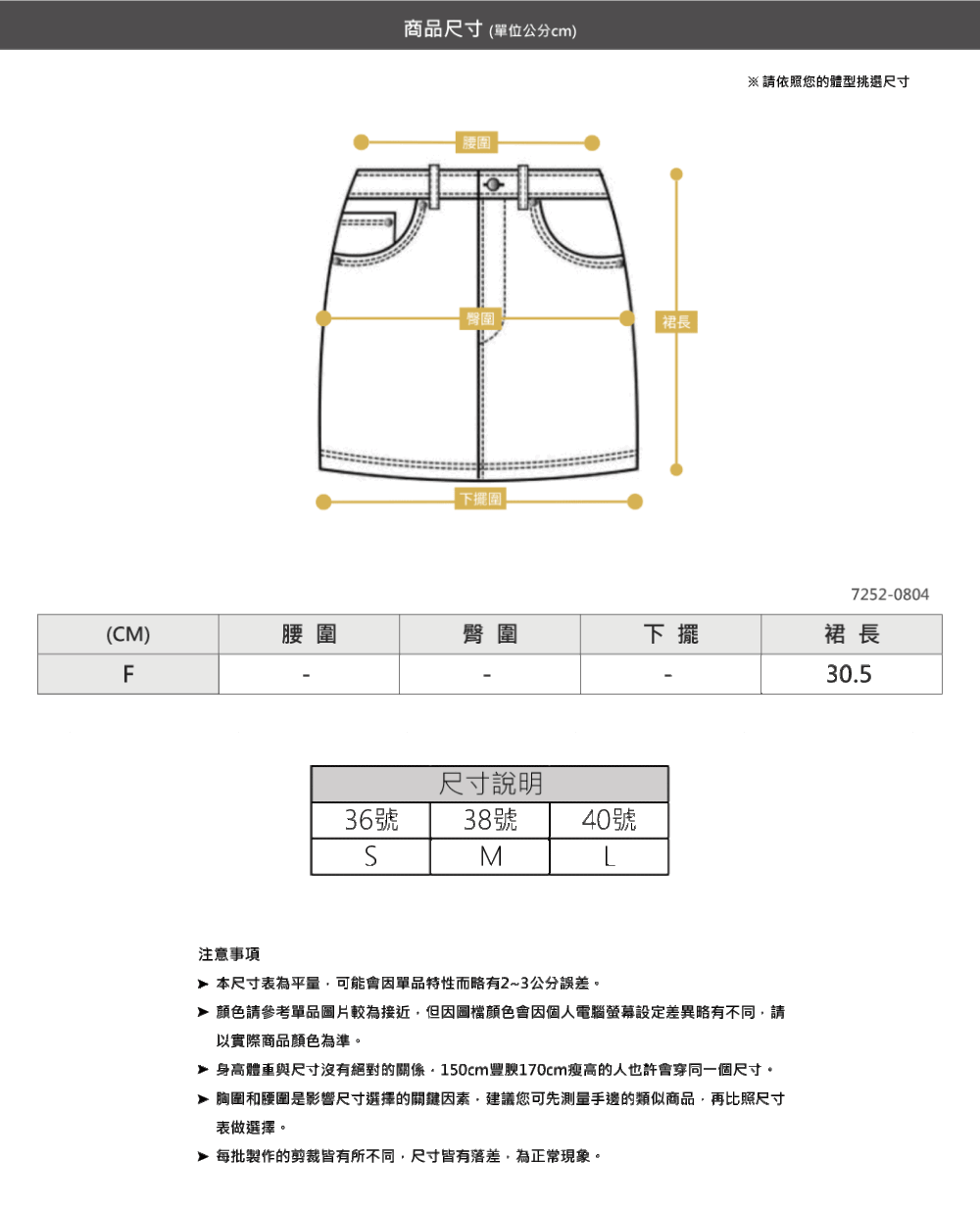 商品尺寸 (單位公分cm)

※ 請依照您的體型挑選尺寸

腰圍

臀圍

裙長

下擺圍

7252-0804

| (CM) | 腰 圍 | 臀 圍 | 下 擺 | 裙 長 |
|---|---|---|---|---|
| F | - | - | - | 30.5 |

| 尺寸說明 | | |
|---|---|---|
| 36號 | 38號 | 40號 |
| S | M | L |

注意事項

➤ 本尺寸表為平量，可能會因單品特性而略有2~3公分誤差。

➤ 顏色請參考單品圖片較為接近，但因圖檔顏色會因個人電腦螢幕設定差異略有不同，請以實際商品顏色為準。

➤ 身高體重與尺寸沒有絕對的關係，150cm豐腴170cm瘦高的人也許會穿同一個尺寸。

➤ 胸圍和腰圍是影響尺寸選擇的關鍵因素，建議您可先測量手邊的類似商品，再比照尺寸表做選擇。

➤ 每批製作的剪裁皆有所不同，尺寸皆有落差，為正常現象。